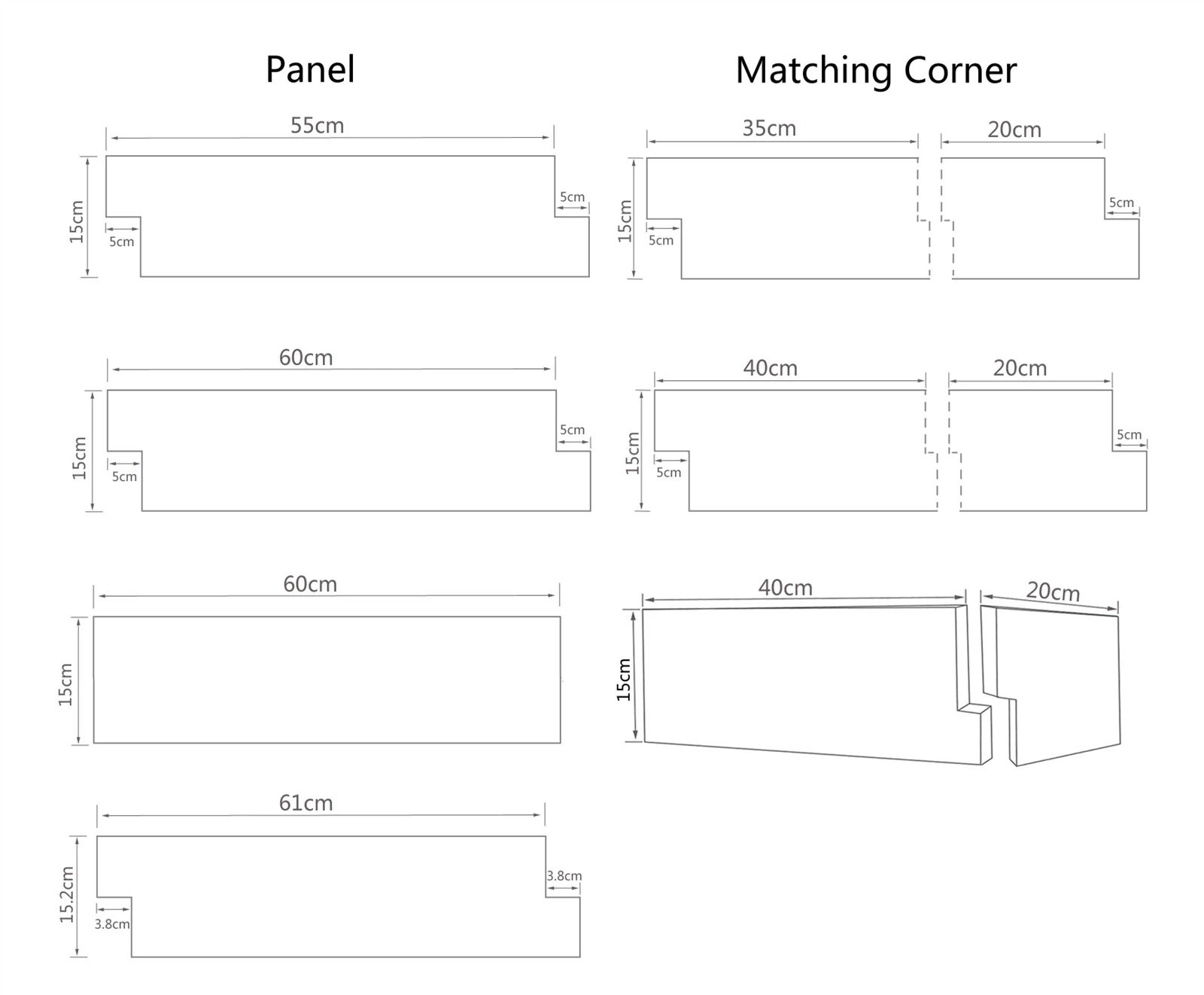 Panel

55cm
15cm
5cm
5cm

60cm
15cm
5cm
5cm

60cm
15cm

61cm
15.2cm
3.8cm
3.8cm

Matching Corner

35cm
20cm
15cm
5cm
5cm

40cm
20cm
15cm
5cm
5cm

40cm
20cm
15cm